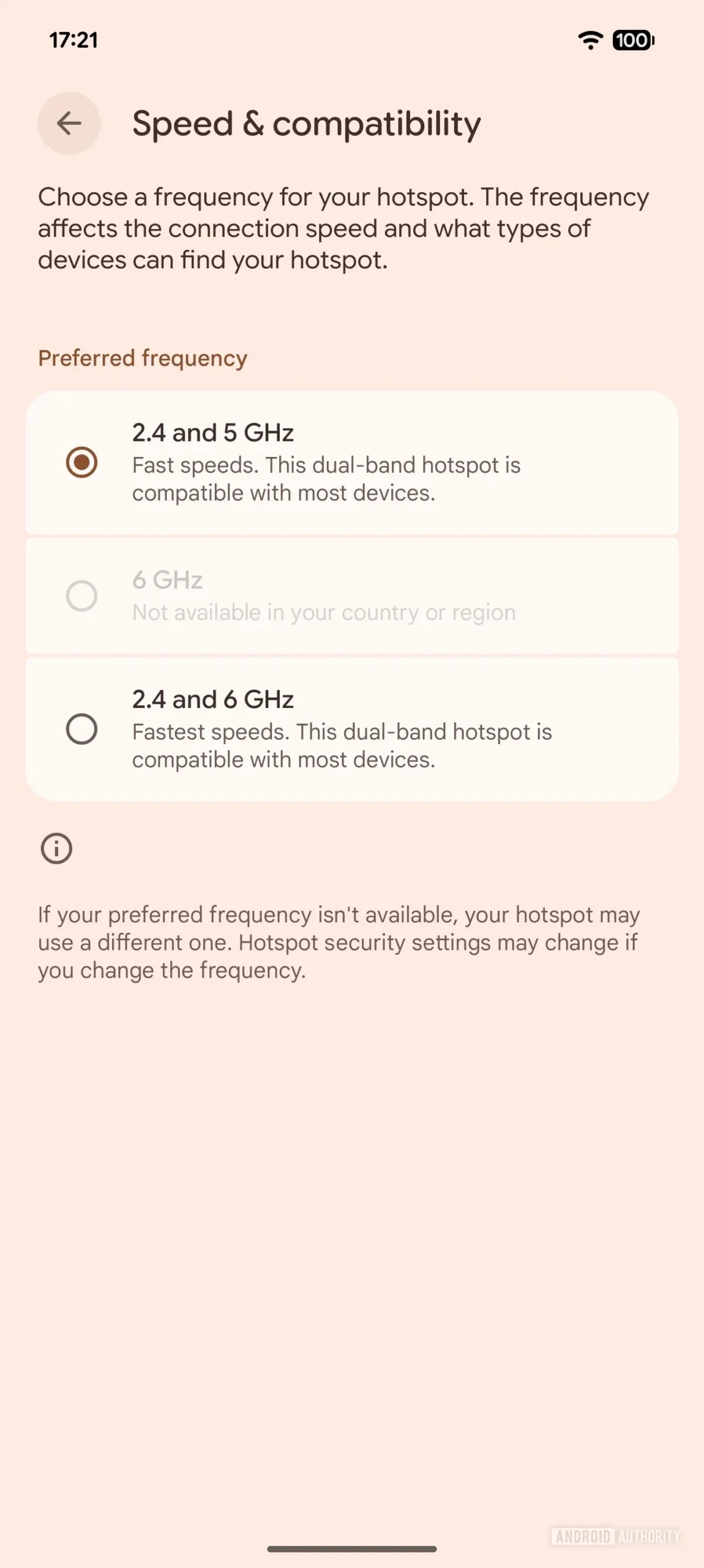 17:21 100

Speed & compatibility

Choose a frequency for your hotspot. The frequency affects the connection speed and what types of devices can find your hotspot.

Preferred frequency

2.4 and 5 GHz
Fast speeds. This dual-band hotspot is compatible with most devices.

6 GHz
Not available in your country or region

2.4 and 6 GHz
Fastest speeds. This dual-band hotspot is compatible with most devices.

If your preferred frequency isn't available, your hotspot may use a different one. Hotspot security settings may change if you change the frequency.

ANDROID AUTHORITY